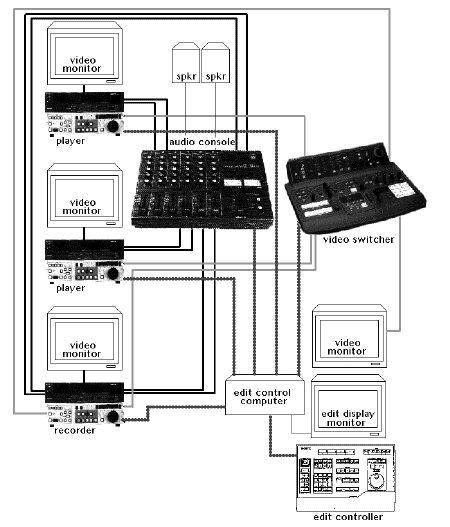 video monitor

spkr

spkr

player

audio console

video monitor

video switcher

player

video monitor

video monitor

edit control computer

edit display monitor

recorder

edit controller